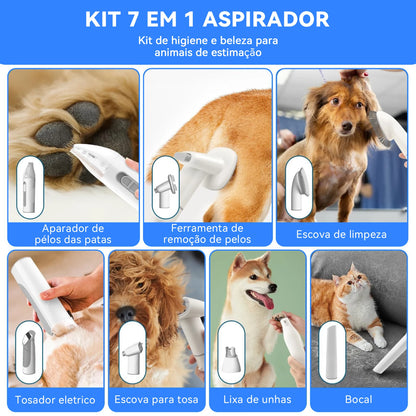 KIT 7 EM 1 ASPIRADOR

Kit de higiene e beleza para animais de estimação

Aparador de pélos das patas

Ferramenta de remoção de pelos

Escova de limpeza

Tosador eletrico

Escova para tosa

Lixa de unhas

Bocal