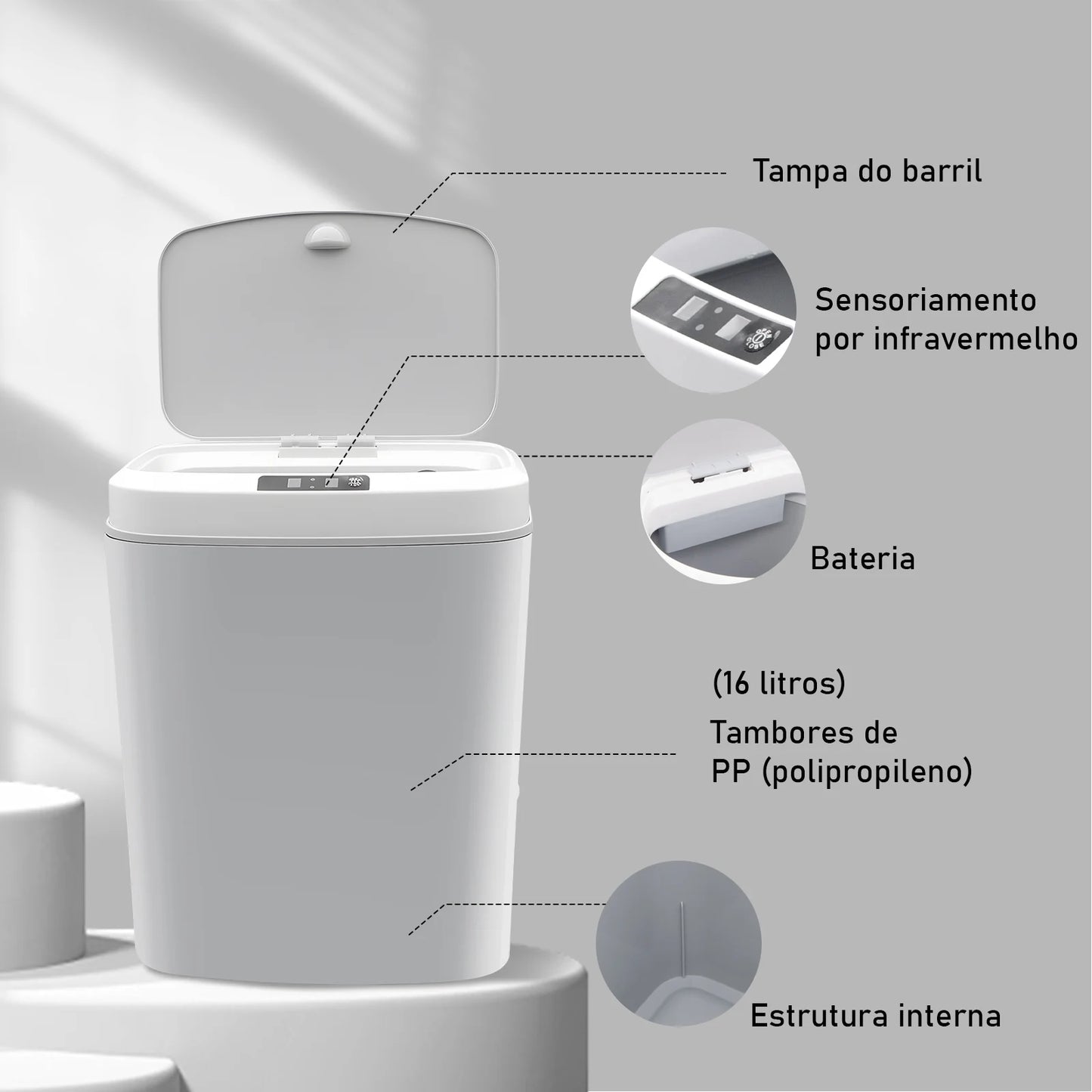 Tampa do barril

Sensoriamento por infravermelho

Bateria

(16 litros)
Tambores de PP (polipropileno)

Estrutura interna