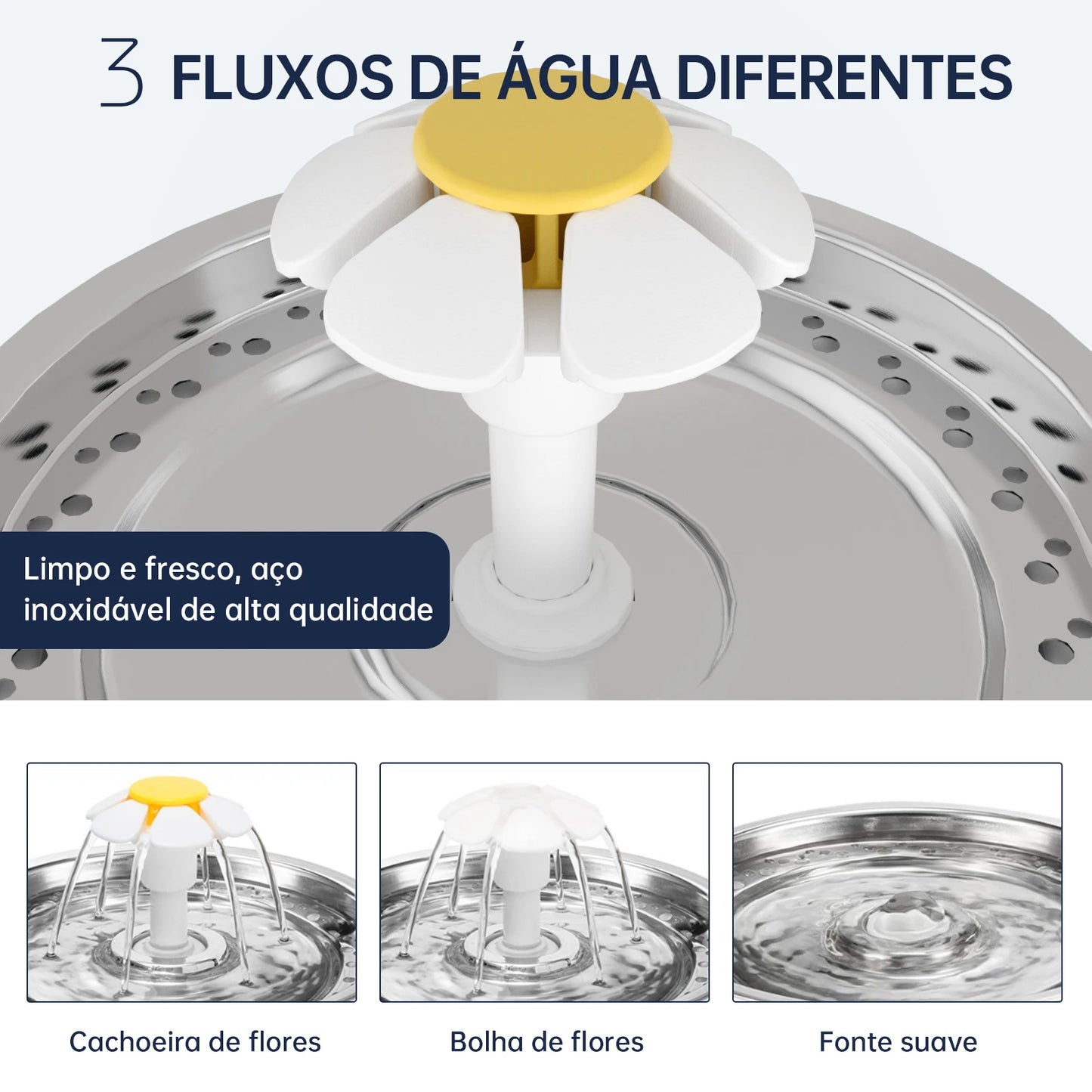 3 FLUXOS DE ÁGUA DIFERENTES

Limpo e fresco, aço inoxidável de alta qualidade

Cachoeira de flores

Bolha de flores

Fonte suave