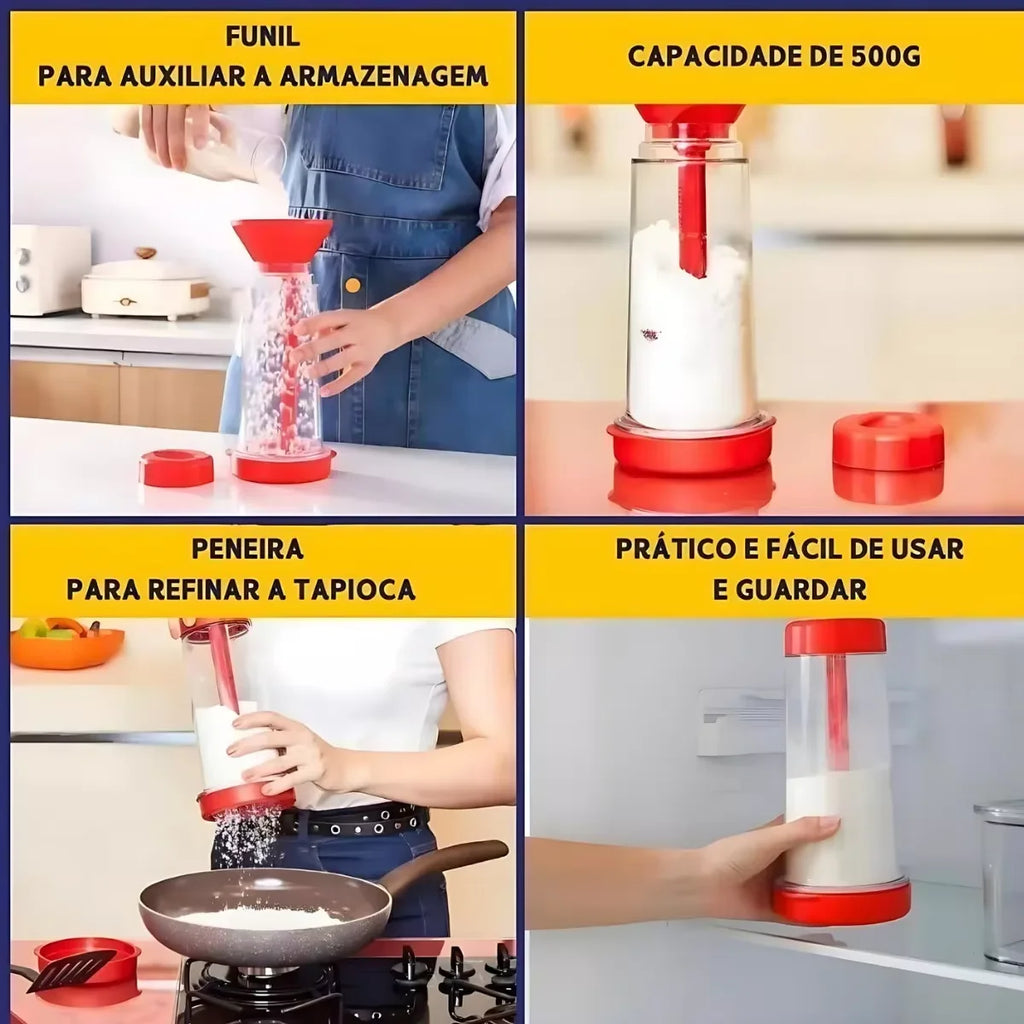 FUNIL
PARA AUXILIAR A ARMAZENAGEM

CAPACIDADE DE 500G

PENEIRA
PARA REFINAR A TAPIOCA

PRÁTICO E FÁCIL DE USAR
E GUARDAR